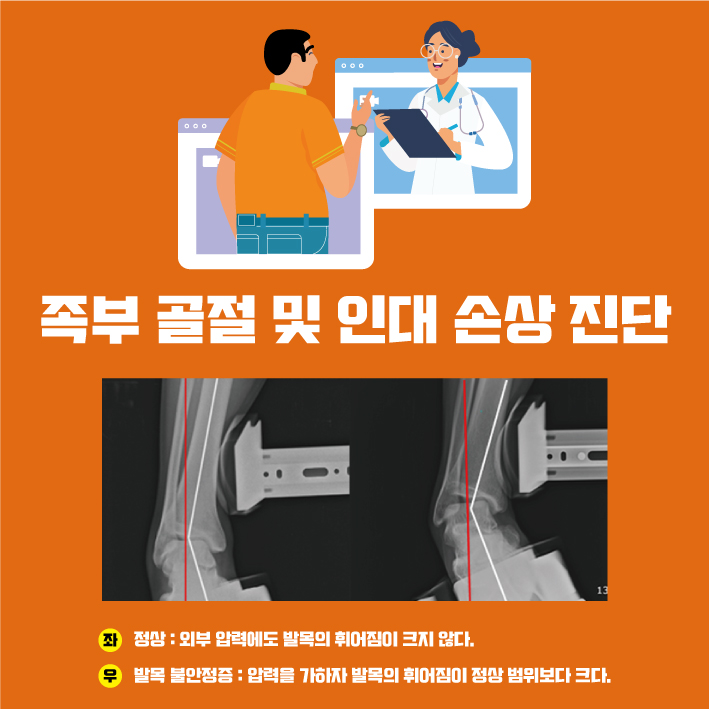 족부 골절 및 인대 손상 진단

좌 정상 : 외부 압력에도 발목의 휘어짐이 크지 않다.

우 발목 불안정증 : 압력을 가하자 발목의 휘어짐이 정상 범위보다 크다.